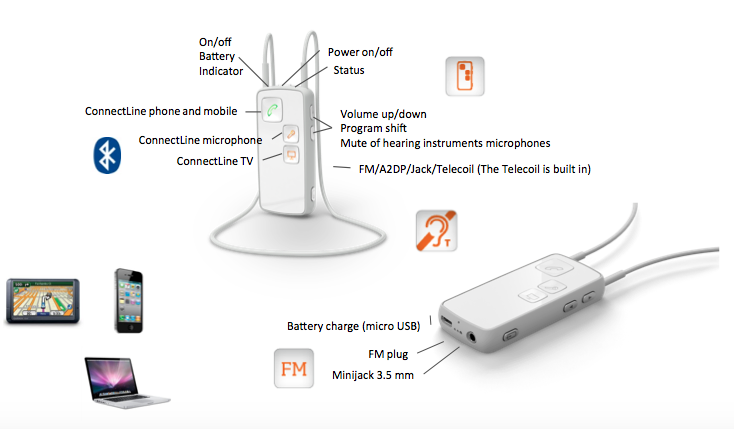 On/off
Battery
Indicator

Power on/off
Status

ConnectLine phone and mobile

ConnectLine microphone

ConnectLine TV

Volume up/down
Program shift
Mute of hearing instruments microphones

FM/A2DP/Jack/Telecoil (The Telecoil is built in)

T

Battery charge (micro USB)

FM plug

Minijack 3.5 mm

FM